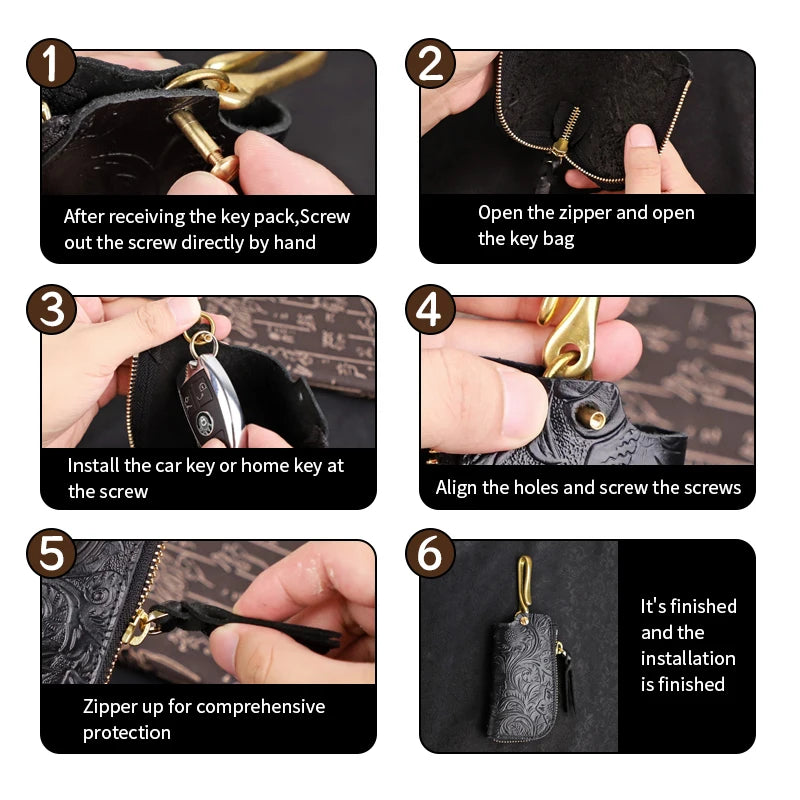 1
After receiving the key pack,Screw out the screw directly by hand

2
Open the zipper and open the key bag

3
Install the car key or home key at the screw

4
Align the holes and screw the screws

5
Zipper up for comprehensive protection

6
It's finished and the installation is finished