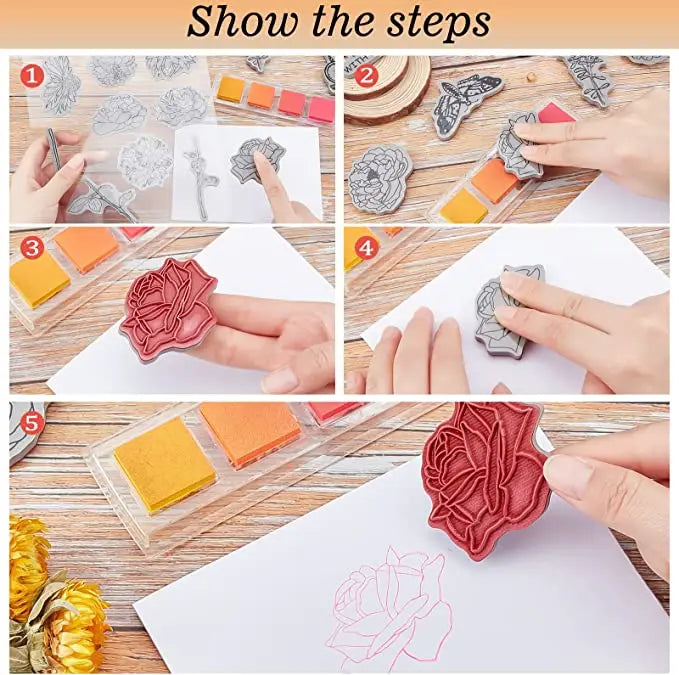 Show the steps

1

2

3

4

5