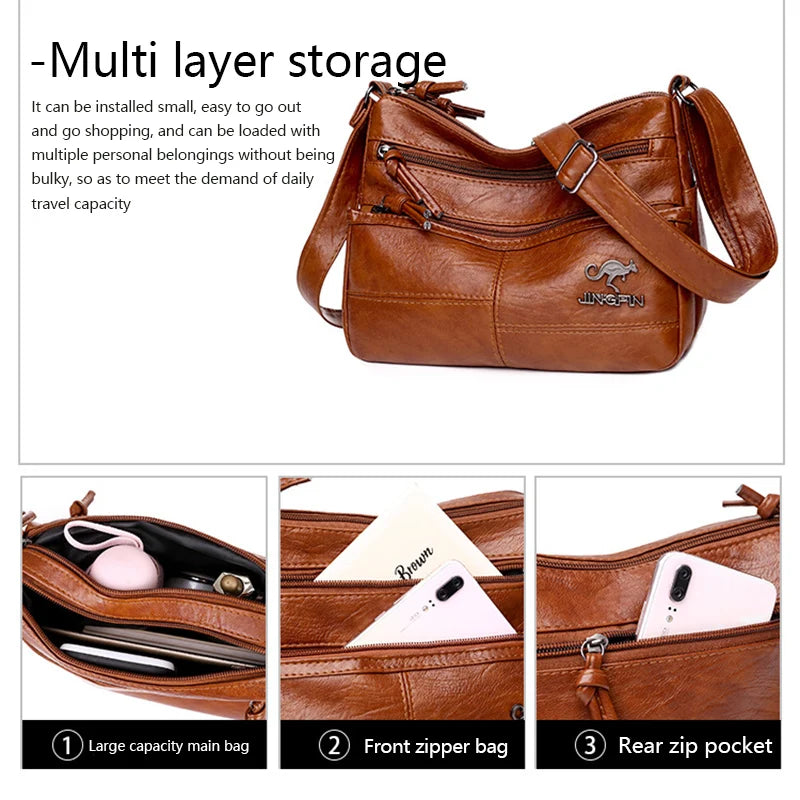 -Multi layer storage

It can be installed small, easy to go out and go shopping, and can be loaded with multiple personal belongings without being bulky, so as to meet the demand of daily travel capacity

JINGPIN

Brown

① Large capacity main bag

② Front zipper bag

③ Rear zip pocket