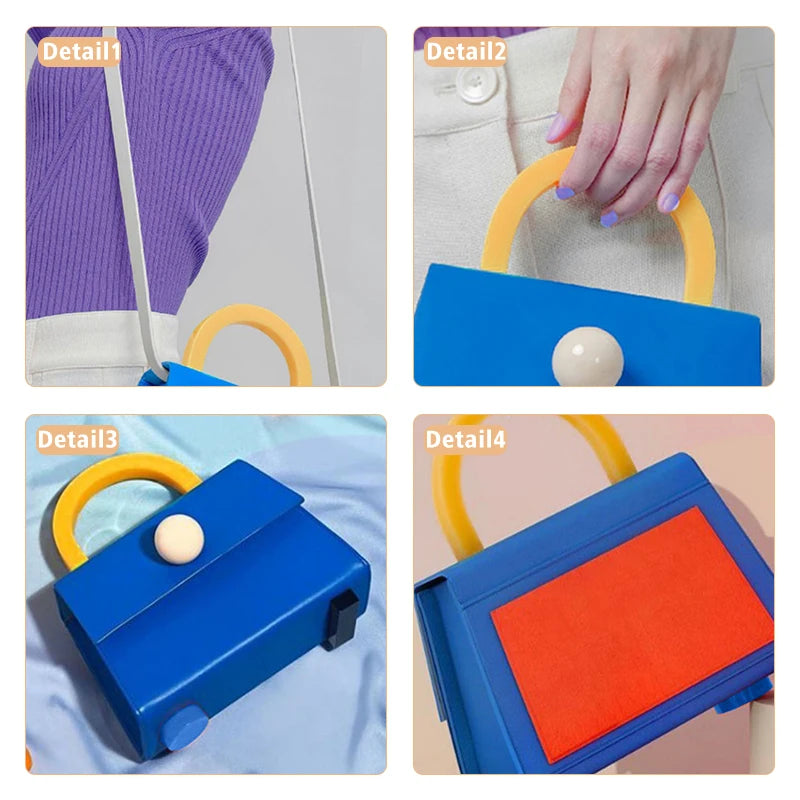 Detail1

Detail2

Detail3

Detail4