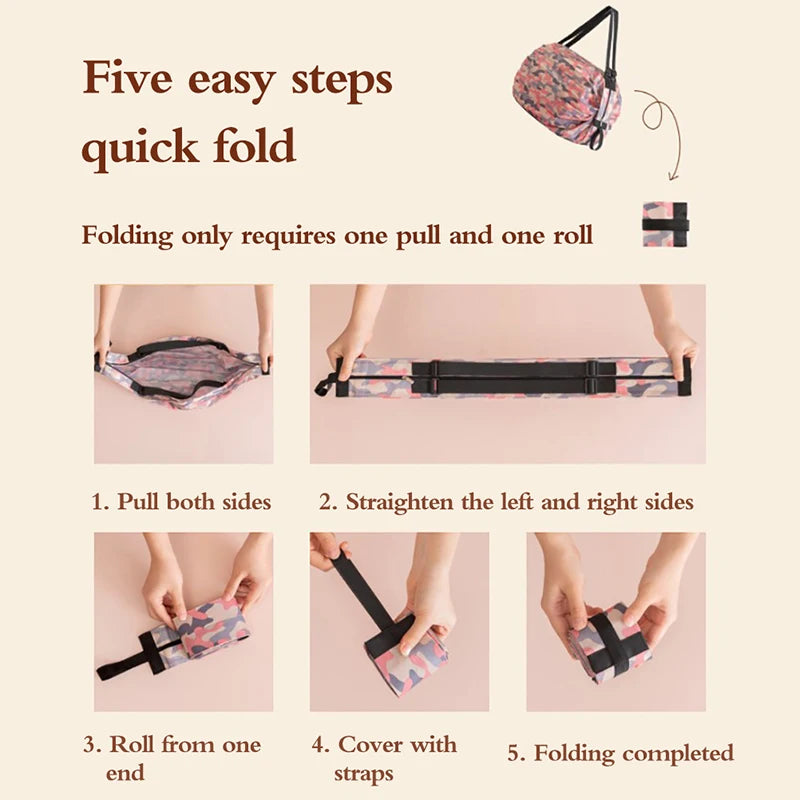 Five easy steps quick fold

Folding only requires one pull and one roll

1. Pull both sides

2. Straighten the left and right sides

3. Roll from one end

4. Cover with straps

5. Folding completed