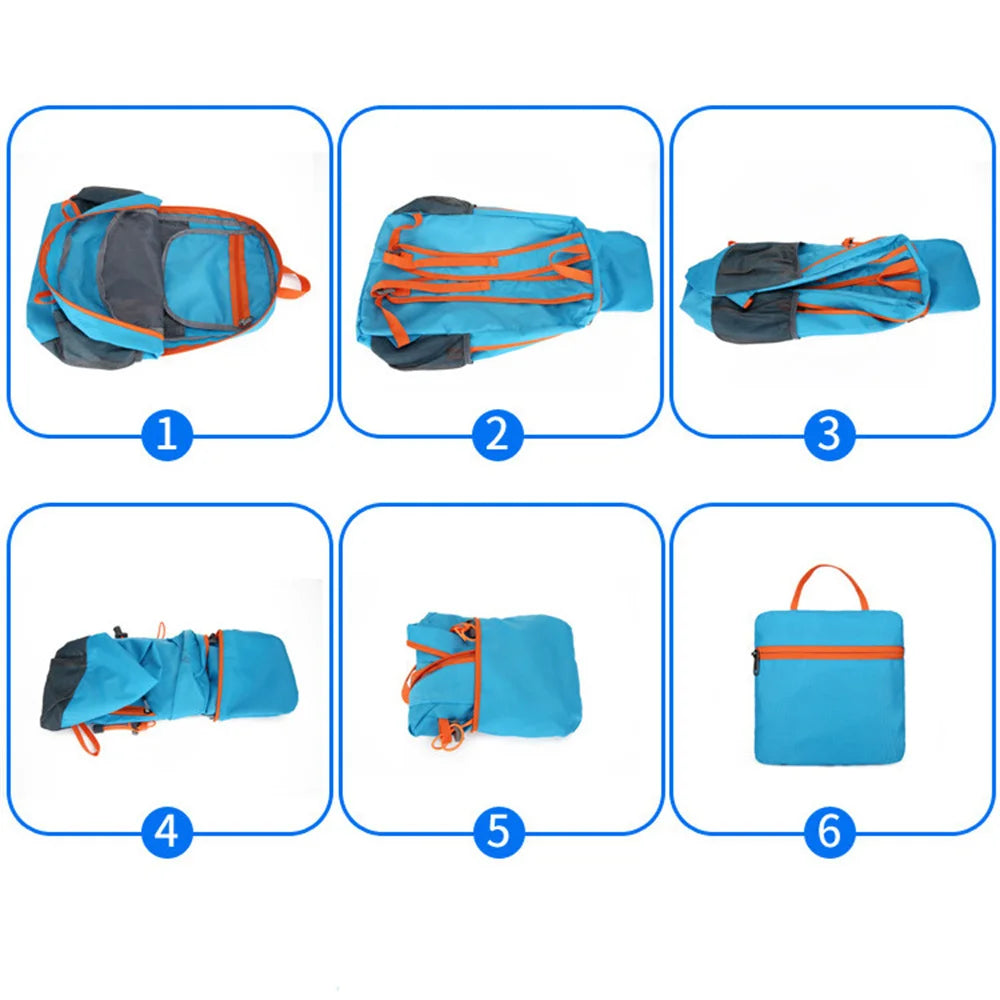 1

2

3

4

5

6