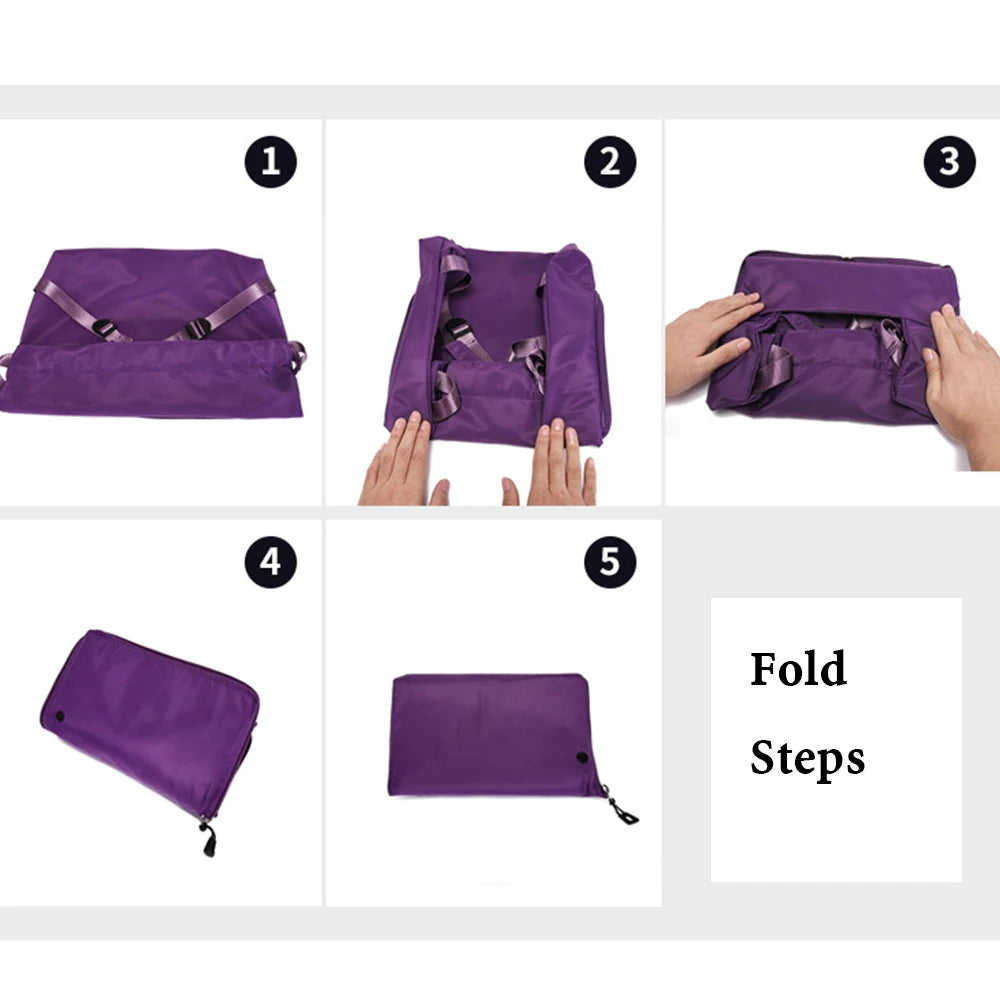 1

2

3

4

5

Fold Steps