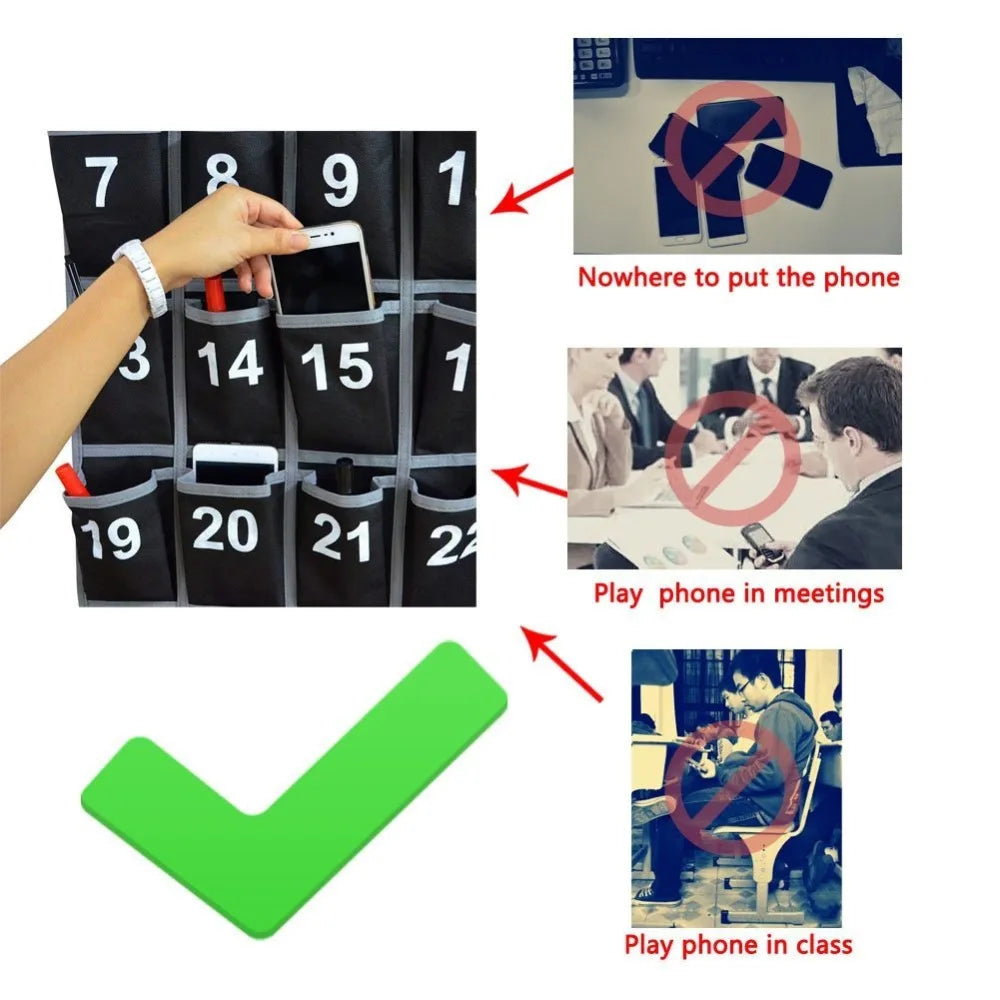 7
8
9
1
3
14
15
1
19
20
21
22

Nowhere to put the phone

Play phone in meetings

Play phone in class