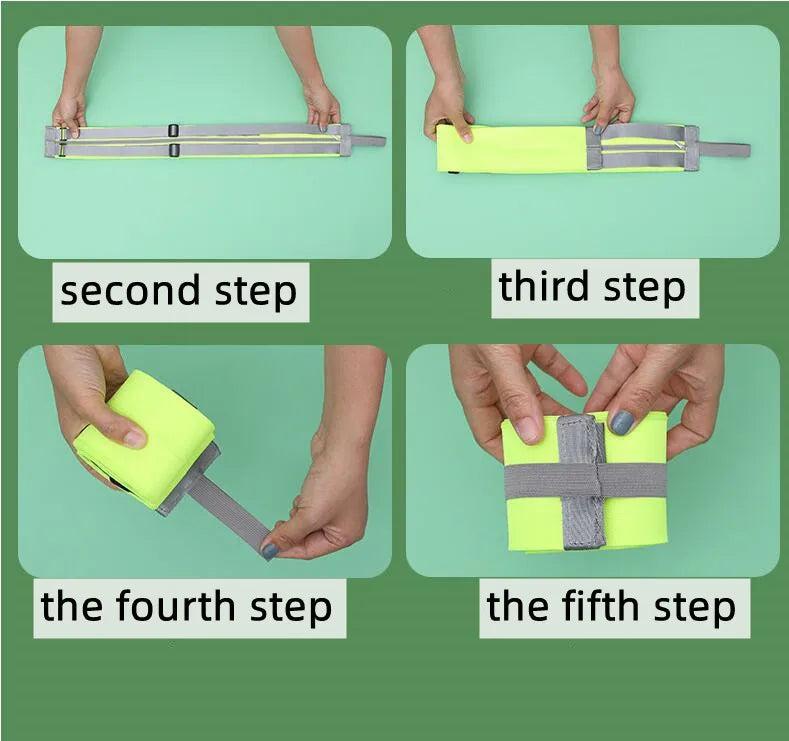 second step

third step

the fourth step

the fifth step