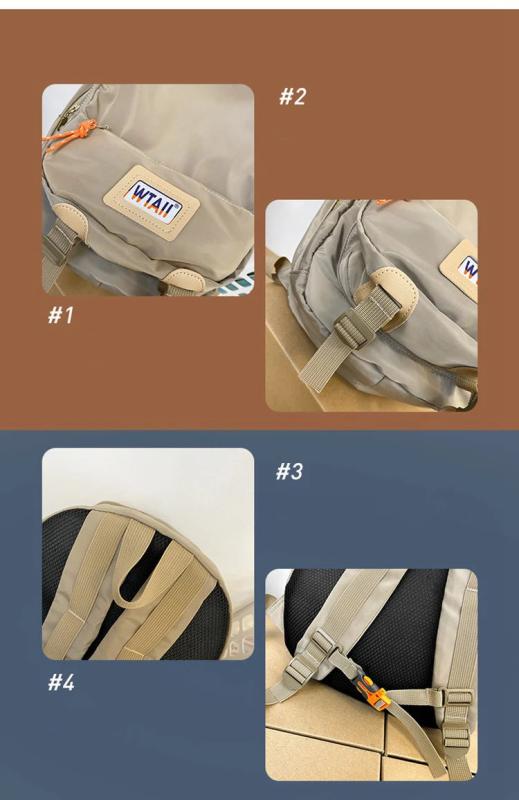 #2

WTAII

#1

#3

#4