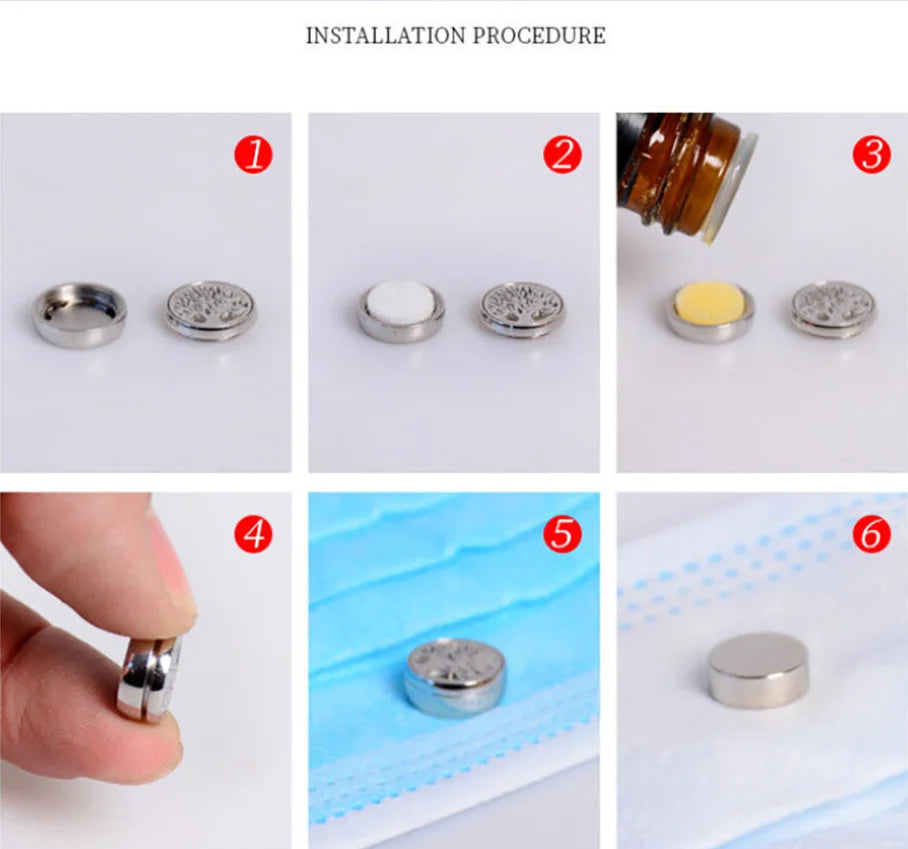 INSTALLATION PROCEDURE

1

2

3

4

5

6