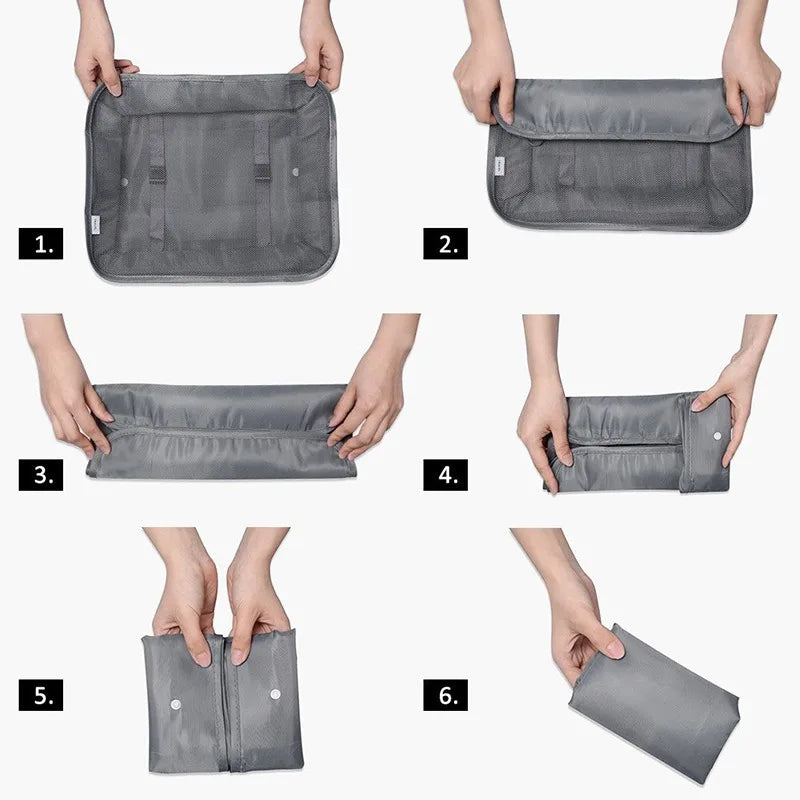 1.

2.

3.

4.

5.

6.