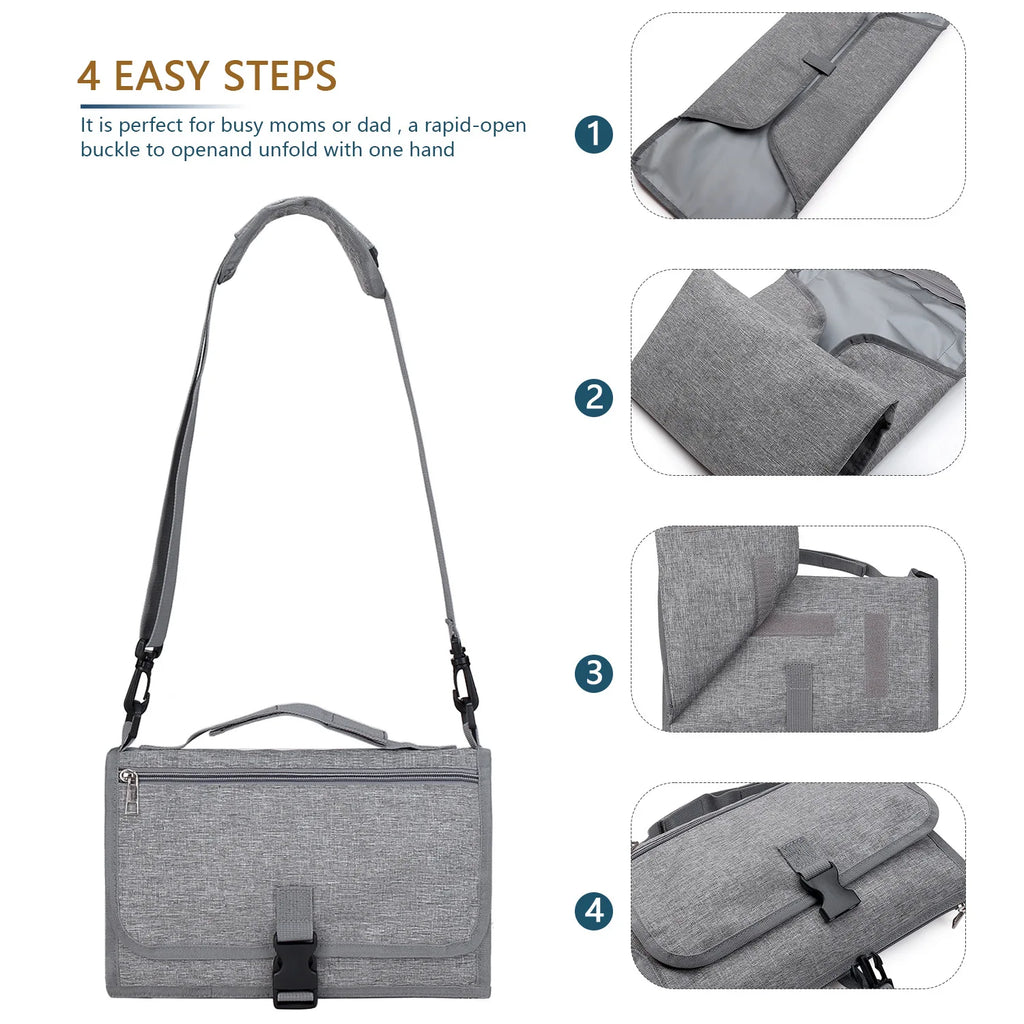 4 EASY STEPS

It is perfect for busy moms or dad , a rapid-open buckle to openand unfold with one hand

1

2

3

4